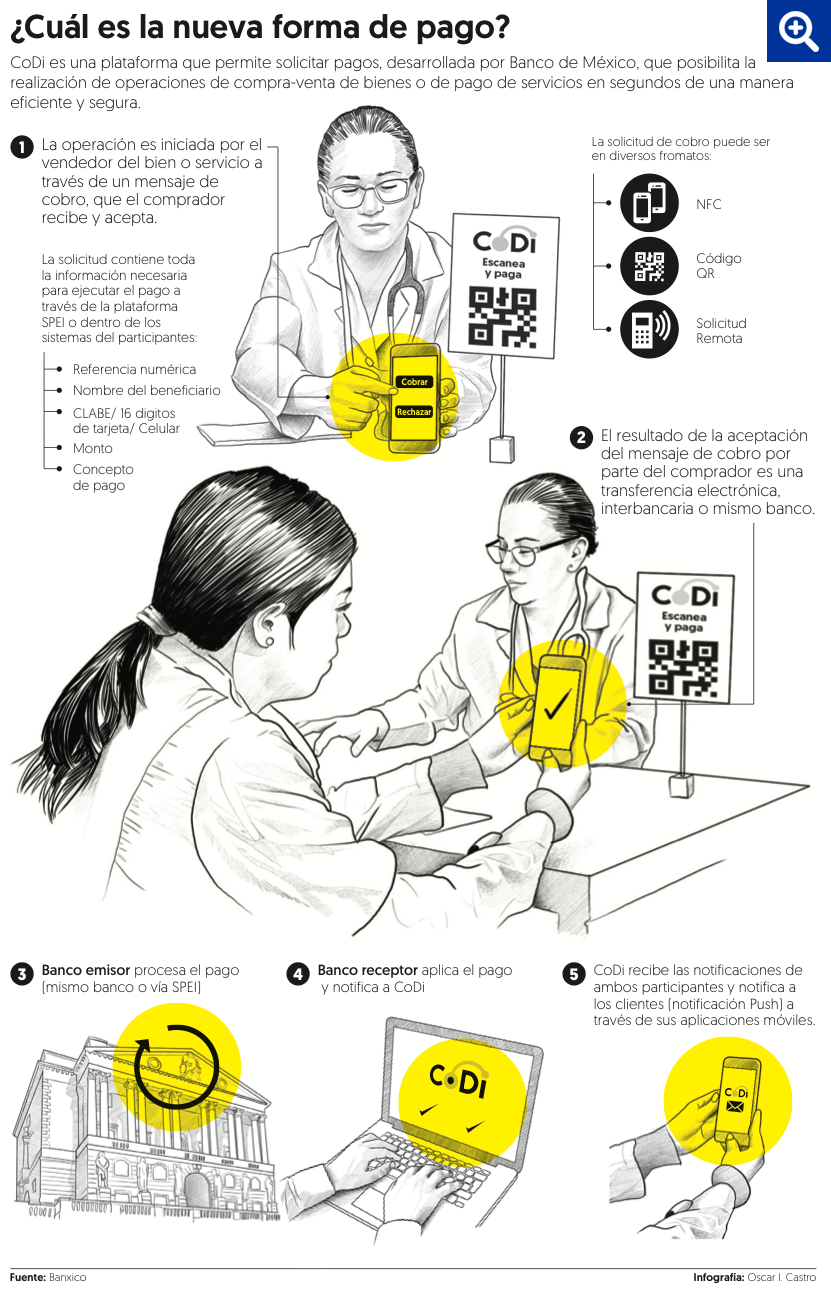 ¿Cuál es la nueva forma de pago?

CoDi es una plataforma que permite solicitar pagos, desarrollada por Banco de México, que posibilita la realización de operaciones de compra-venta de bienes o de pago de servicios en segundos de una manera eficiente y segura.

1 La operación es iniciada por el vendedor del bien o servicio a través de un mensaje de cobro, que el comprador recibe y acepta.

La solicitud contiene toda la información necesaria para ejecutar el pago a través de la plataforma SPEI o dentro de los sistemas del participantes:

Referencia numérica
Nombre del beneficiario
CLABE/ 16 digitos de tarjeta/ Celular
Monto
Concepto de pago

CoDi
Escanea y paga

Cobrar
Rechazar

La solicitud de cobro puede ser en diversos fromatos:

NFC
Código QR
Solicitud Remota

2 El resultado de la aceptación del mensaje de cobro por parte del comprador es una transferencia electrónica, interbancaria o mismo banco.

CoDi
Escanea y paga

3 Banco emisor procesa el pago (mismo banco o vía SPEI)

4 Banco receptor aplica el pago y notifica a CoDi

CoDi

5 CoDi recibe las notificaciones de ambos participantes y notifica a los clientes (notificación Push) a través de sus aplicaciones móviles.

CoDi

Fuente: Banxico
Infografía: Oscar I. Castro